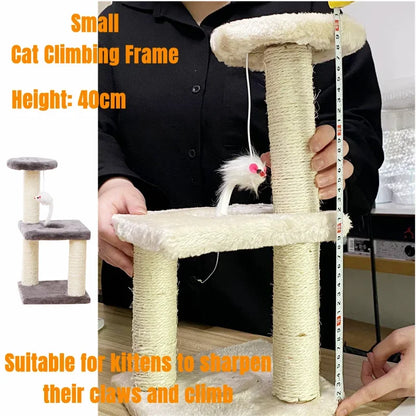 Small
Cat Climbing Frame

Height: 40cm

Suitable for kittens to sharpen their claws and climb